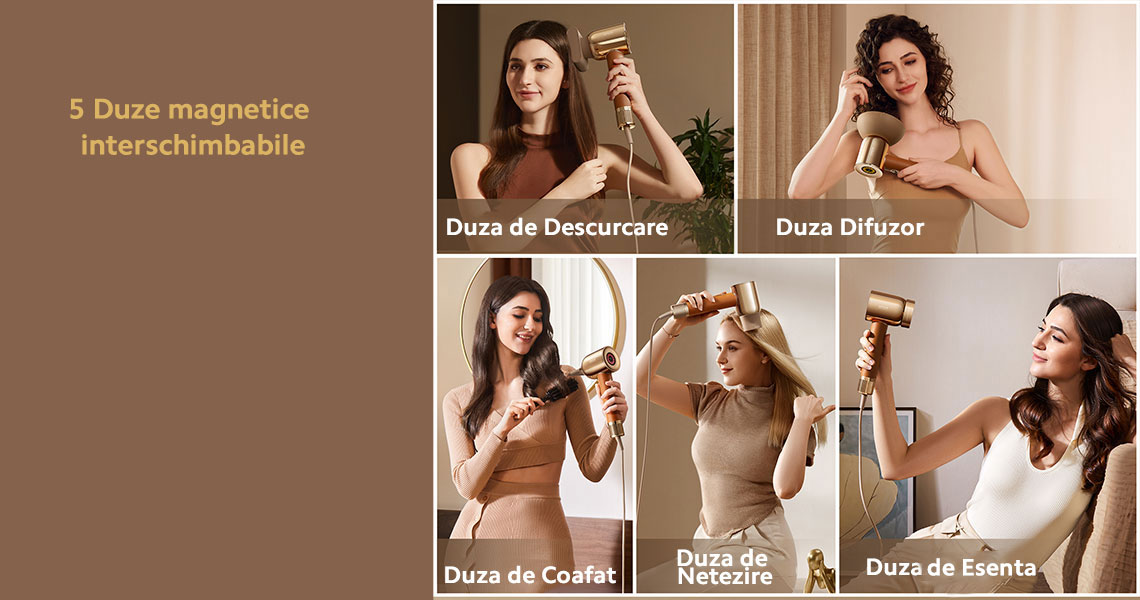 5 Duze magnetice interschimbabile

Duza de Descurcare

Duza Difuzor

Duza de Coafat

Duza de Netezire

Duza de Esenta