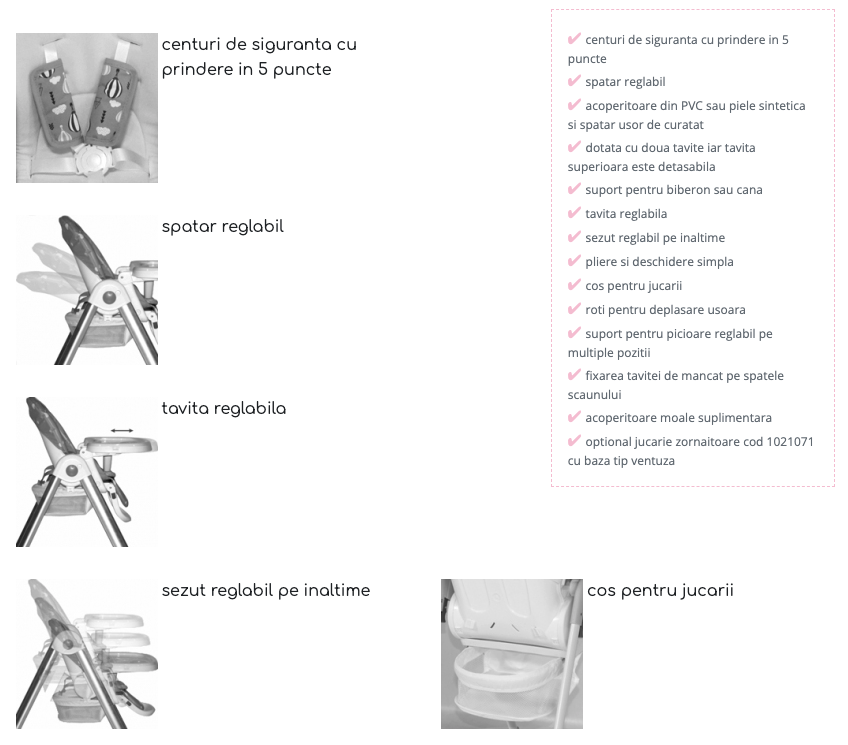 centuri de siguranta cu prindere in 5 puncte

spatar reglabil

tavita reglabila

sezut reglabil pe inaltime

cos pentru jucarii

✔ centuri de siguranta cu prindere in 5 puncte
✔ spatar reglabil
✔ acoperitoare din PVC sau piele sintetica si spatar usor de curatat
✔ dotata cu doua tavite iar tavita superioara este detasabila
✔ suport pentru biberon sau cana
✔ tavita reglabila
✔ sezut reglabil pe inaltime
✔ pliere si deschidere simpla
✔ cos pentru jucarii
✔ roti pentru deplasare usoara
✔ suport pentru picioare reglabil pe multiple pozitii
✔ fixarea tavitei de mancat pe spatele scaunului
✔ acoperitoare moale suplimentara
✔ optional jucarie zornaitoare cod 1021071 cu baza tip ventuza