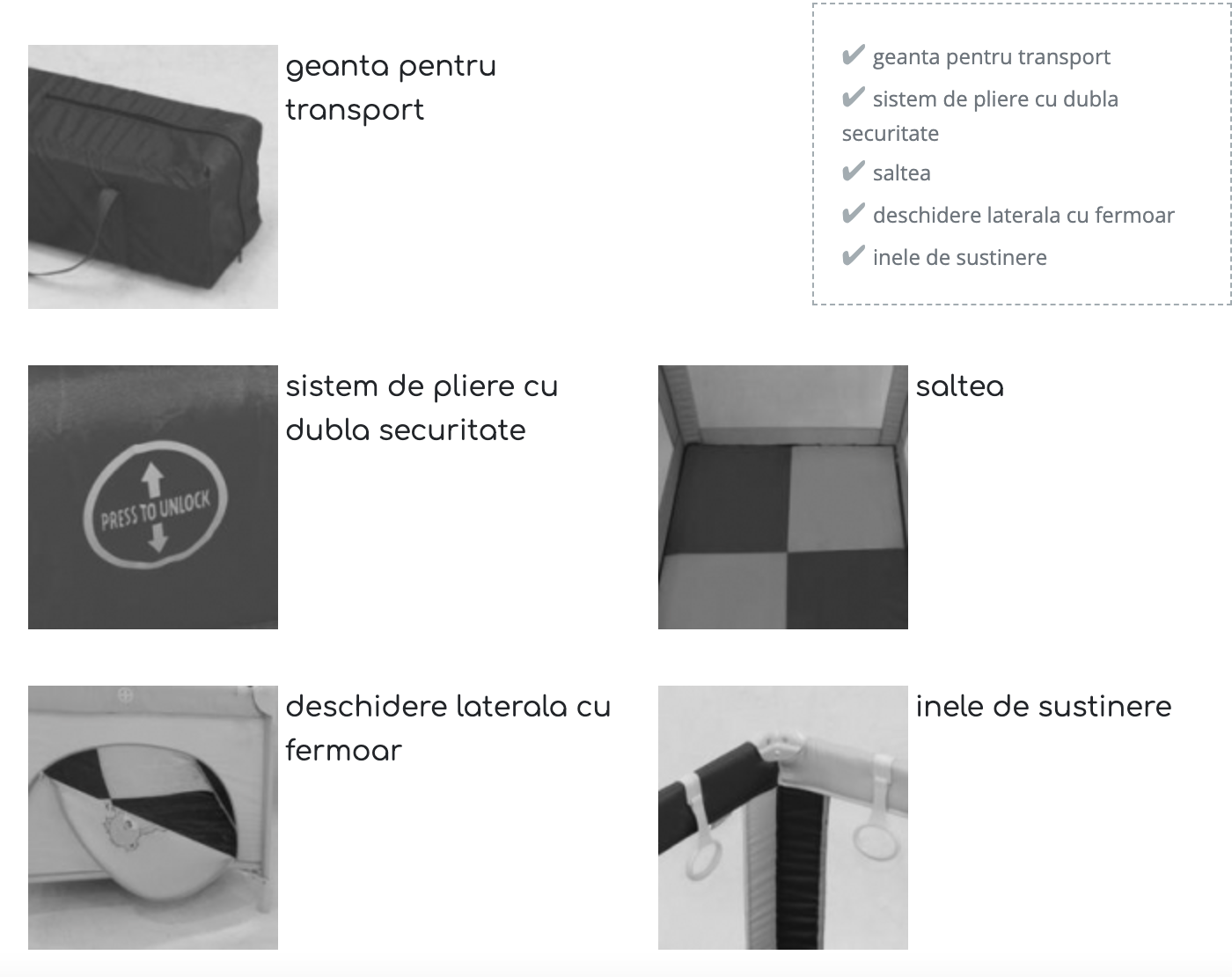 geanta pentru transport

✔ geanta pentru transport
✔ sistem de pliere cu dubla securitate
✔ saltea
✔ deschidere laterala cu fermoar
✔ inele de sustinere

PRESS TO UNLOCK

sistem de pliere cu dubla securitate

saltea

deschidere laterala cu fermoar

inele de sustinere