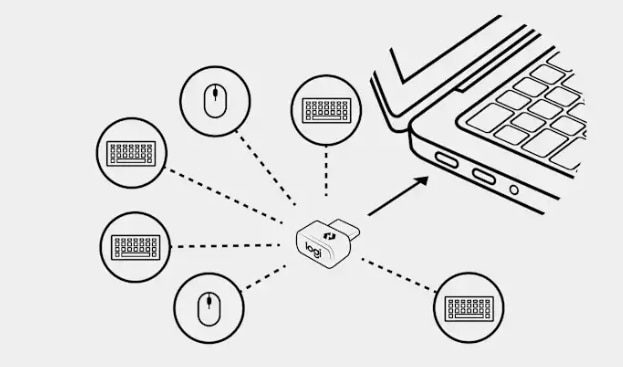 logi