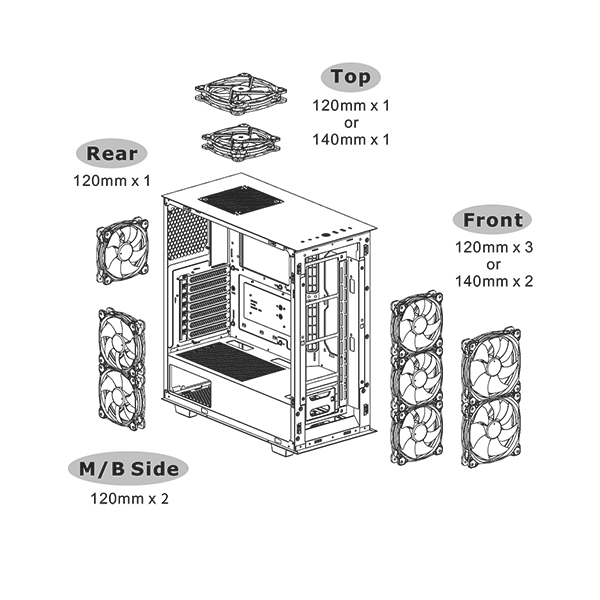 Top
120mm x 1
or
140mm x 1

Rear
120mm x 1

Front
120mm x 3
or
140mm x 2

M/B Side
120mm x 2