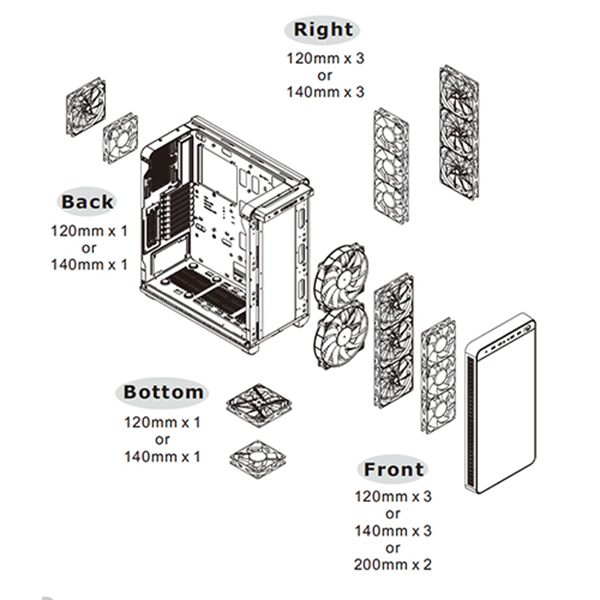 Right
120mm x 3
or
140mm x 3

Back
120mm x 1
or
140mm x 1

Bottom
120mm x 1
or
140mm x 1

Front
120mm x 3
or
140mm x 3
or
200mm x 2