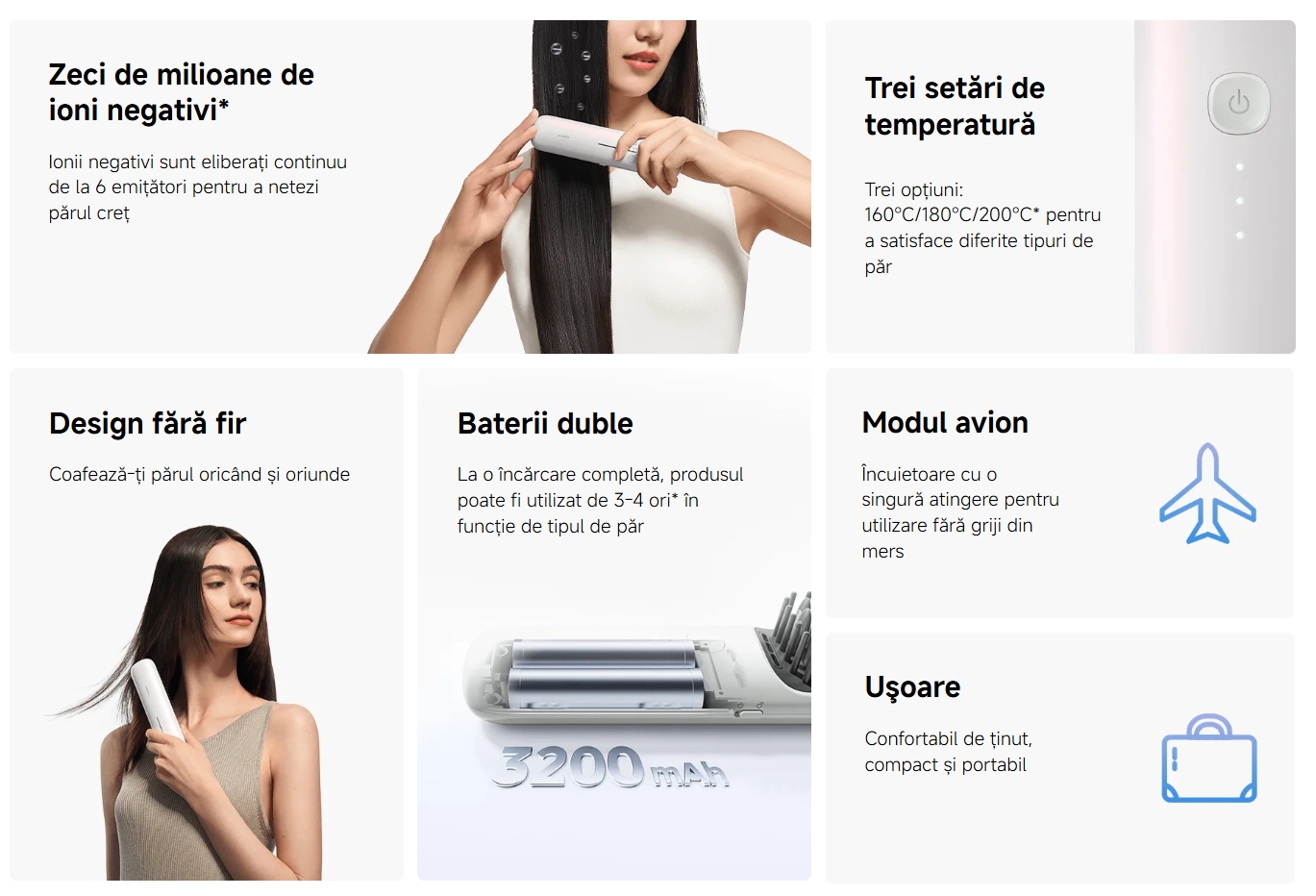 Zeci de milioane de ioni negativi*

Ionii negativi sunt eliberați continuu de la 6 emițători pentru a netezi părul creț

Trei setări de temperatură

Trei opțiuni: 160°C/180°C/200°C* pentru a satisface diferite tipuri de păr

Design fără fir

Coafează-ți părul oricând și oriunde

Baterii duble

La o încărcare completă, produsul poate fi utilizat de 3-4 ori* în funcție de tipul de păr

3200 mAh

Modul avion

Încuietoare cu o singură atingere pentru utilizare fără griji din mers

Ușoare

Confortabil de ținut, compact și portabil